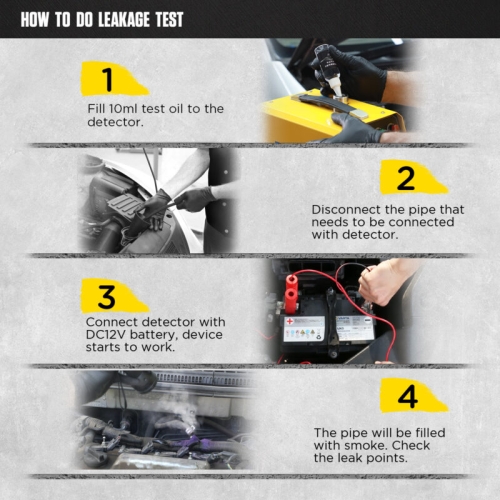 HOW TO DO LEAKAGE TEST

1

Fill 10ml test oil to the detector.

2

Disconnect the pipe that needs to be connected with detector.

3

Connect detector with DC12V battery, device starts to work.

4

The pipe will be filled with smoke. Check the leak points.